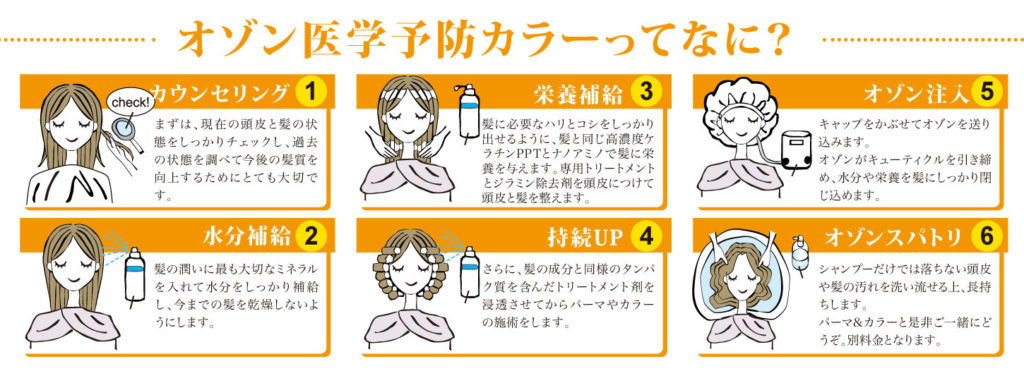 オゾン医学予防カラーってなに?

カウンセリング 1
check!
まずは、現在の頭皮と髪の状態をしっかりチェックし、過去の状態を調べて今後の髪質を向上するためにとても大切です。

水分補給 2
髪の潤いに最も大切なミネラルを入れて水分をしっかり補給し、今までの髪を乾燥しないようにします。

栄養補給 3
髪に必要なハリとコシをしっかり出せるように、髪と同じ高濃度ケラチンPPTとナノアミノで髪に栄養を与えます。専用トリートメントとジラミン除去剤を頭皮につけて頭皮と髪を整えます。

持続UP 4
さらに、髪の成分と同様のタンパク質を含んだトリートメント剤を浸透させてからパーマやカラーの施術をします。

オゾン注入 5
キャップをかぶせてオゾンを送り込みます。
オゾンがキューティクルを引き締め、水分や栄養を髪にしっかり閉じ込めます。

オゾンスパトリ 6
シャンプーだけでは落ちない頭皮や髪の汚れを洗い流せる上、長持ちします。
パーマ&カラーと是非ご一緒にどうぞ。別料金となります。